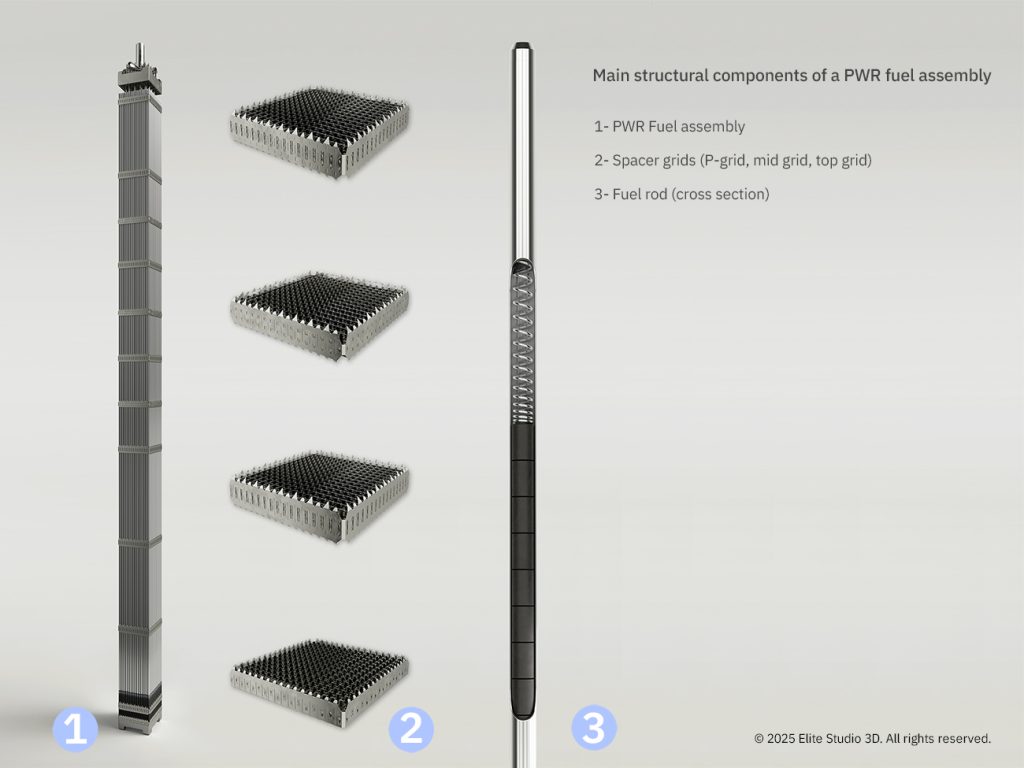 Main structural components of a PWR fuel assembly

1- PWR Fuel assembly

2- Spacer grids (P-grid, mid grid, top grid)

3- Fuel rod (cross section)

1

2

3

© 2025 Elite Studio 3D. All rights reserved.