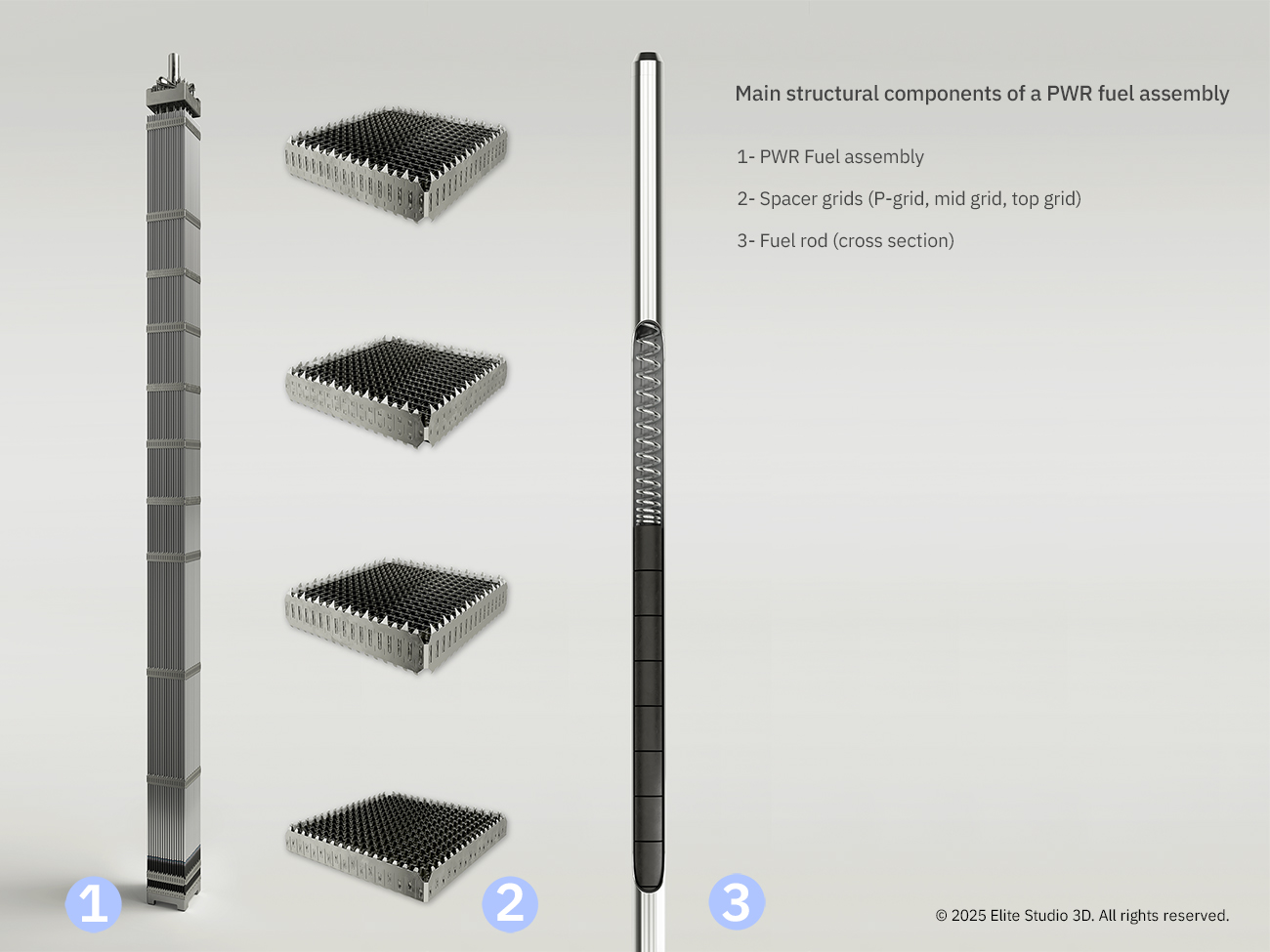 Main structural components of a PWR fuel assembly

1- PWR Fuel assembly

2- Spacer grids (P-grid, mid grid, top grid)

3- Fuel rod (cross section)

1

2

3

© 2025 Elite Studio 3D. All rights reserved.